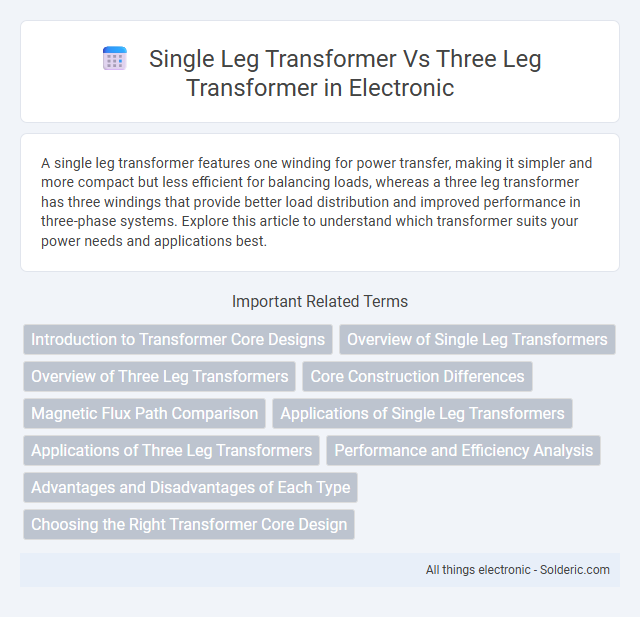 Single Leg Transformer Vs Three Leg Transformer in Electronic

A single leg transformer features one winding for power transfer, making it simpler and more compact but less efficient for balancing loads, whereas a three leg transformer has three windings that provide better load distribution and improved performance in three-phase systems. Explore this article to understand which transformer suits your power needs and applications best.

Important Related Terms

Introduction to Transformer Core Designs

Overview of Single Leg Transformers

Overview of Three Leg Transformers

Core Construction Differences

Magnetic Flux Path Comparison

Applications of Single Leg Transformers

Applications of Three Leg Transformers

Performance and Efficiency Analysis

Advantages and Disadvantages of Each Type

Choosing the Right Transformer Core Design

All things electronic - Solderic.com