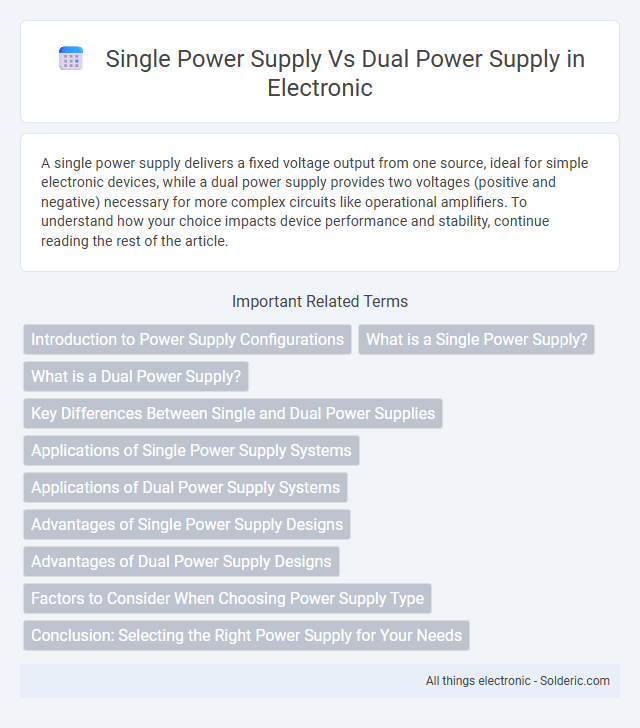 Single Power Supply Vs Dual Power Supply in Electronic

A single power supply delivers a fixed voltage output from one source, ideal for simple electronic devices, while a dual power supply provides two voltages (positive and negative) necessary for more complex circuits like operational amplifiers. To understand how your choice impacts device performance and stability, continue reading the rest of the article.

Important Related Terms

Introduction to Power Supply Configurations

What is a Single Power Supply?

What is a Dual Power Supply?

Key Differences Between Single and Dual Power Supplies

Applications of Single Power Supply Systems

Applications of Dual Power Supply Systems

Advantages of Single Power Supply Designs

Advantages of Dual Power Supply Designs

Factors to Consider When Choosing Power Supply Type

Conclusion: Selecting the Right Power Supply for Your Needs

All things electronic - Solderic.com