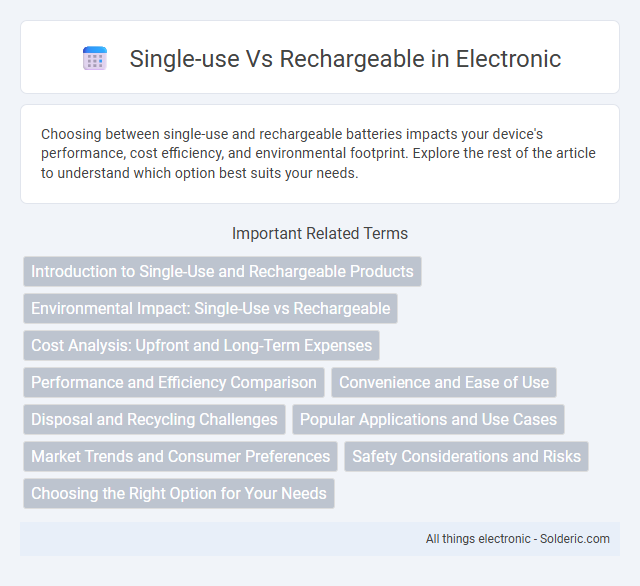 Single-use Vs Rechargeable in Electronic

Choosing between single-use and rechargeable batteries impacts your device's performance, cost efficiency, and environmental footprint. Explore the rest of the article to understand which option best suits your needs.

Important Related Terms

Introduction to Single-Use and Rechargeable Products

Environmental Impact: Single-Use vs Rechargeable

Cost Analysis: Upfront and Long-Term Expenses

Performance and Efficiency Comparison

Convenience and Ease of Use

Disposal and Recycling Challenges

Popular Applications and Use Cases

Market Trends and Consumer Preferences

Safety Considerations and Risks

Choosing the Right Option for Your Needs

All things electronic - Solderic.com