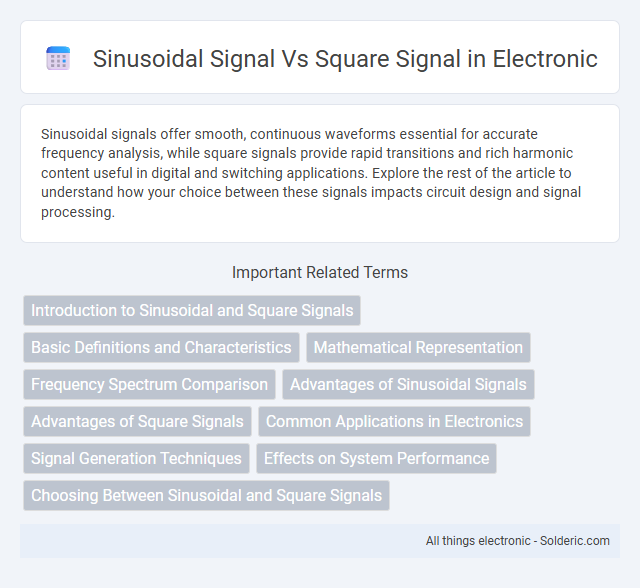 Sinusoidal Signal Vs Square Signal in Electronic

Sinusoidal signals offer smooth, continuous waveforms essential for accurate frequency analysis, while square signals provide rapid transitions and rich harmonic content useful in digital and switching applications. Explore the rest of the article to understand how your choice between these signals impacts circuit design and signal processing.

Important Related Terms

Introduction to Sinusoidal and Square Signals

Basic Definitions and Characteristics

Mathematical Representation

Frequency Spectrum Comparison

Advantages of Sinusoidal Signals

Advantages of Square Signals

Common Applications in Electronics

Signal Generation Techniques

Effects on System Performance

Choosing Between Sinusoidal and Square Signals

All things electronic - Solderic.com