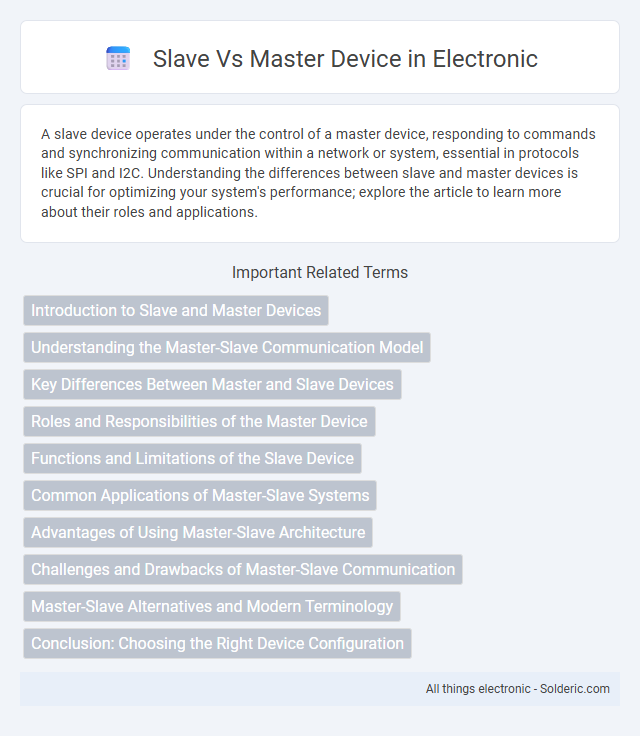 Slave Vs Master Device in Electronic

A slave device operates under the control of a master device, responding to commands and synchronizing communication within a network or system, essential in protocols like SPI and I2C. Understanding the differences between slave and master devices is crucial for optimizing your system's performance; explore the article to learn more about their roles and applications.

Important Related Terms

Introduction to Slave and Master Devices

Understanding the Master-Slave Communication Model

Key Differences Between Master and Slave Devices

Roles and Responsibilities of the Master Device

Functions and Limitations of the Slave Device

Common Applications of Master-Slave Systems

Advantages of Using Master-Slave Architecture

Challenges and Drawbacks of Master-Slave Communication

Master-Slave Alternatives and Modern Terminology

Conclusion: Choosing the Right Device Configuration

All things electronic - Solderic.com