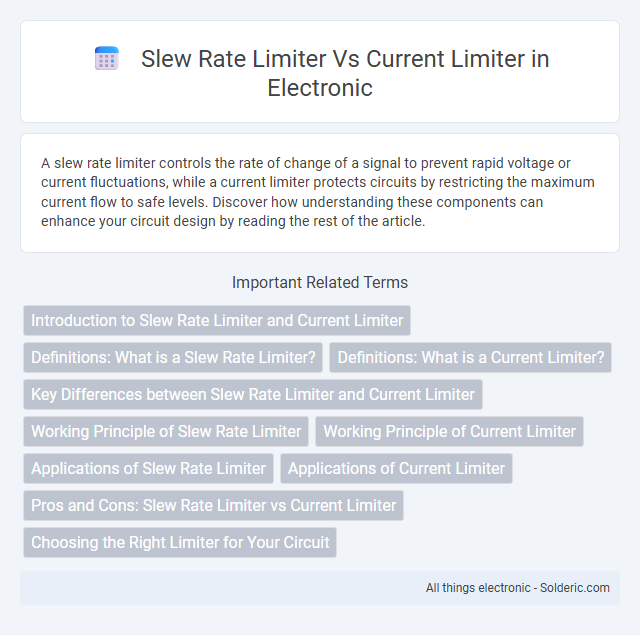 Slew Rate Limiter Vs Current Limiter in Electronic

A slew rate limiter controls the rate of change of a signal to prevent rapid voltage or current fluctuations, while a current limiter protects circuits by restricting the maximum current flow to safe levels. Discover how understanding these components can enhance your circuit design by reading the rest of the article.

Important Related Terms

Introduction to Slew Rate Limiter and Current Limiter

Definitions: What is a Slew Rate Limiter?

Definitions: What is a Current Limiter?

Key Differences between Slew Rate Limiter and Current Limiter

Working Principle of Slew Rate Limiter

Working Principle of Current Limiter

Applications of Slew Rate Limiter

Applications of Current Limiter

Pros and Cons: Slew Rate Limiter vs Current Limiter

Choosing the Right Limiter for Your Circuit

All things electronic - Solderic.com