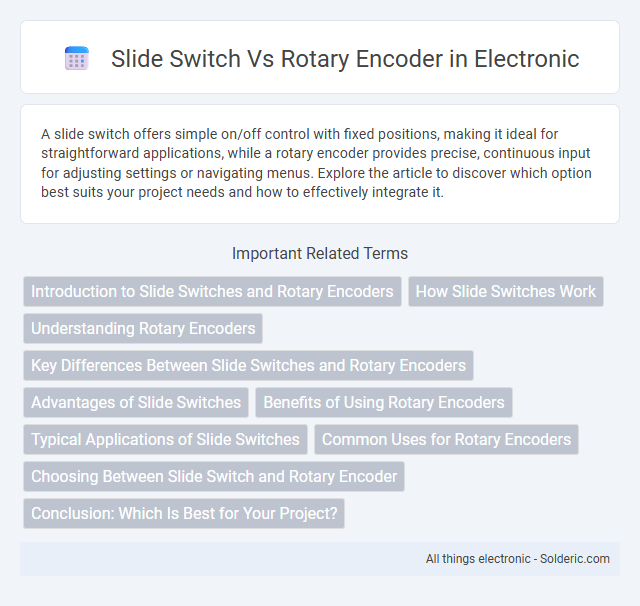 Slide Switch Vs Rotary Encoder in Electronic

A slide switch offers simple on/off control with fixed positions, making it ideal for straightforward applications, while a rotary encoder provides precise, continuous input for adjusting settings or navigating menus. Explore the article to discover which option best suits your project needs and how to effectively integrate it.

Important Related Terms

Introduction to Slide Switches and Rotary Encoders

How Slide Switches Work

Understanding Rotary Encoders

Key Differences Between Slide Switches and Rotary Encoders

Advantages of Slide Switches

Benefits of Using Rotary Encoders

Typical Applications of Slide Switches

Common Uses for Rotary Encoders

Choosing Between Slide Switch and Rotary Encoder

Conclusion: Which Is Best for Your Project?

All things electronic - Solderic.com