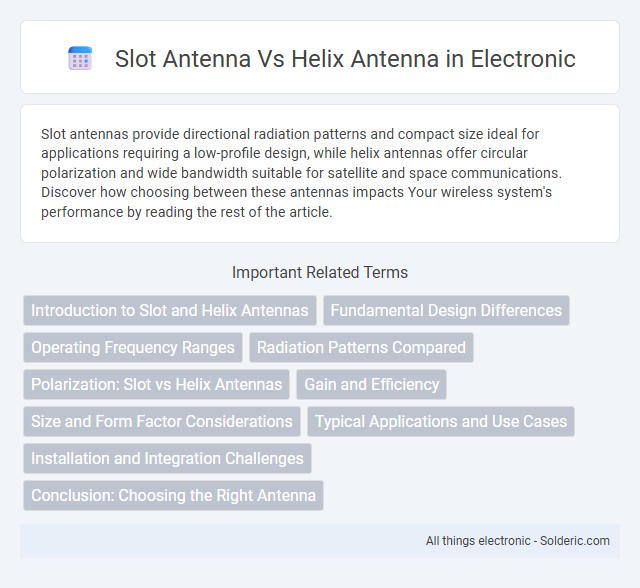 Slot Antenna Vs Helix Antenna in Electronic

Slot antennas provide directional radiation patterns and compact size ideal for applications requiring a low-profile design, while helix antennas offer circular polarization and wide bandwidth suitable for satellite and space communications. Discover how choosing between these antennas impacts Your wireless system's performance by reading the rest of the article.

Important Related Terms

Introduction to Slot and Helix Antennas

Fundamental Design Differences

Operating Frequency Ranges

Radiation Patterns Compared

Polarization: Slot vs Helix Antennas

Gain and Efficiency

Size and Form Factor Considerations

Typical Applications and Use Cases

Installation and Integration Challenges

Conclusion: Choosing the Right Antenna

All things electronic - Solderic.com