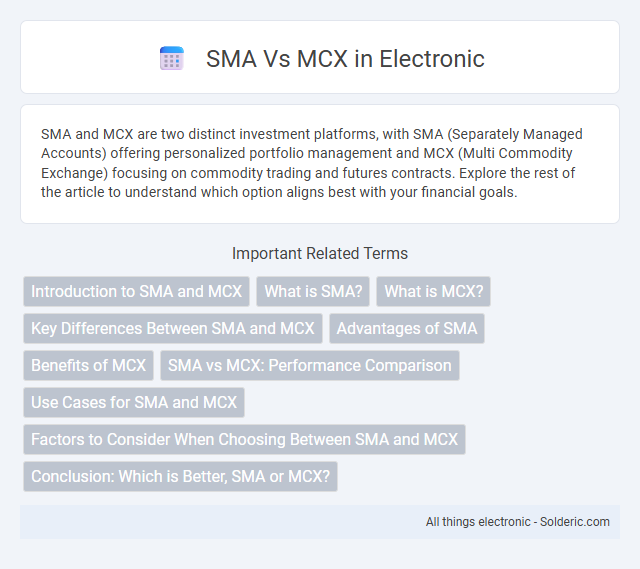 SMA Vs MCX in Electronic

SMA and MCX are two distinct investment platforms, with SMA (Separately Managed Accounts) offering personalized portfolio management and MCX (Multi Commodity Exchange) focusing on commodity trading and futures contracts. Explore the rest of the article to understand which option aligns best with your financial goals.

Important Related Terms

Introduction to SMA and MCX

What is SMA?

What is MCX?

Key Differences Between SMA and MCX

Advantages of SMA

Benefits of MCX

SMA vs MCX: Performance Comparison

Use Cases for SMA and MCX

Factors to Consider When Choosing Between SMA and MCX

Conclusion: Which is Better, SMA or MCX?

All things electronic - Solderic.com