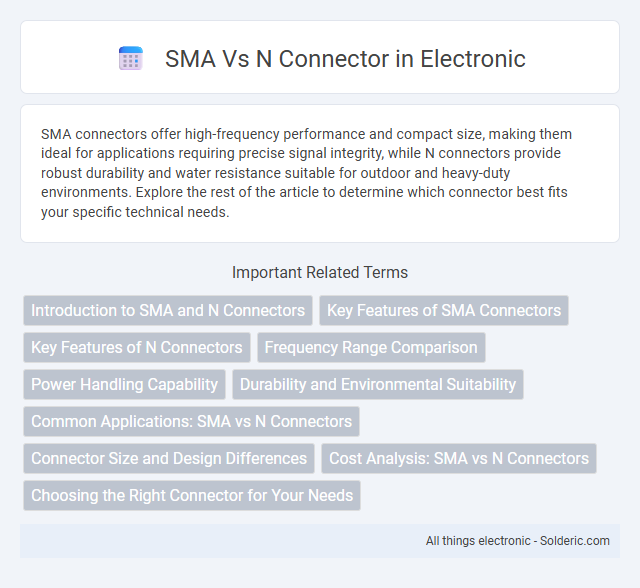 SMA Vs N Connector in Electronic

SMA connectors offer high-frequency performance and compact size, making them ideal for applications requiring precise signal integrity, while N connectors provide robust durability and water resistance suitable for outdoor and heavy-duty environments. Explore the rest of the article to determine which connector best fits your specific technical needs.

Important Related Terms

Introduction to SMA and N Connectors

Key Features of SMA Connectors

Key Features of N Connectors

Frequency Range Comparison

Power Handling Capability

Durability and Environmental Suitability

Common Applications: SMA vs N Connectors

Connector Size and Design Differences

Cost Analysis: SMA vs N Connectors

Choosing the Right Connector for Your Needs

All things electronic - Solderic.com