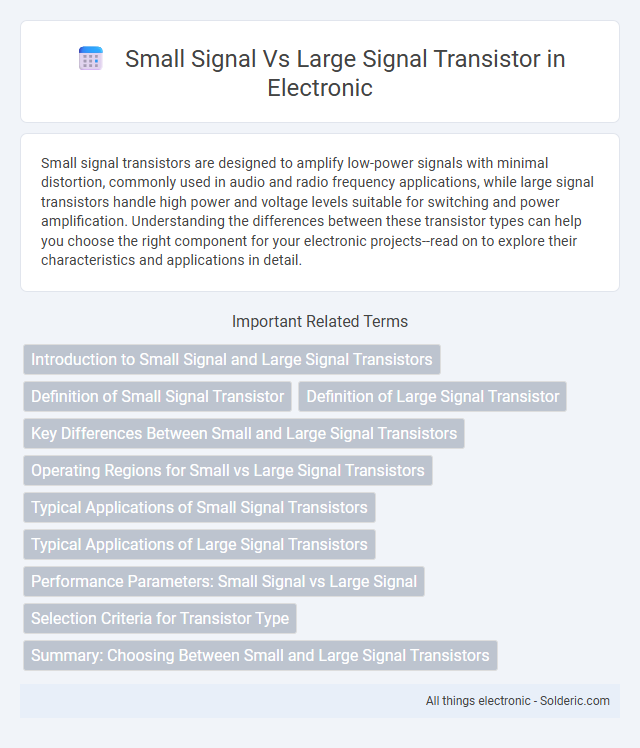 Small Signal Vs Large Signal Transistor in Electronic

Small signal transistors are designed to amplify low-power signals with minimal distortion, commonly used in audio and radio frequency applications, while large signal transistors handle high power and voltage levels suitable for switching and power amplification. Understanding the differences between these transistor types can help you choose the right component for your electronic projects--read on to explore their characteristics and applications in detail.

Important Related Terms

Introduction to Small Signal and Large Signal Transistors

Definition of Small Signal Transistor

Definition of Large Signal Transistor

Key Differences Between Small and Large Signal Transistors

Operating Regions for Small vs Large Signal Transistors

Typical Applications of Small Signal Transistors

Typical Applications of Large Signal Transistors

Performance Parameters: Small Signal vs Large Signal

Selection Criteria for Transistor Type

Summary: Choosing Between Small and Large Signal Transistors

All things electronic - Solderic.com