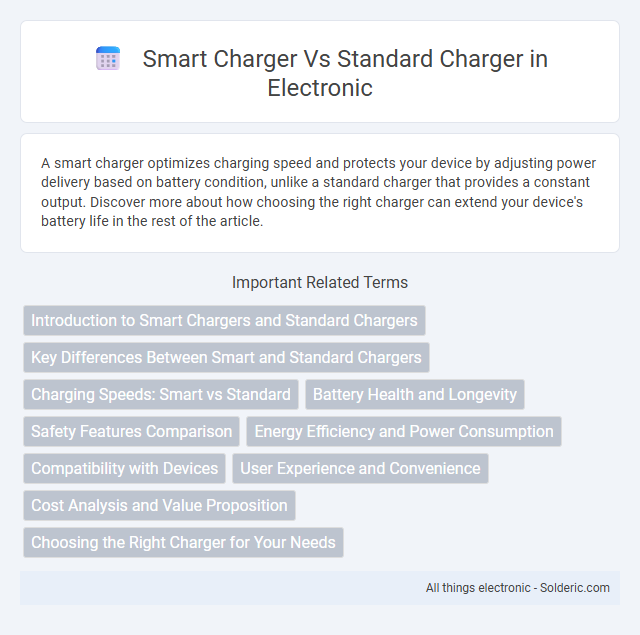 Smart Charger Vs Standard Charger in Electronic

A smart charger optimizes charging speed and protects your device by adjusting power delivery based on battery condition, unlike a standard charger that provides a constant output. Discover more about how choosing the right charger can extend your device's battery life in the rest of the article.

Important Related Terms

Introduction to Smart Chargers and Standard Chargers

Key Differences Between Smart and Standard Chargers

Charging Speeds: Smart vs Standard

Battery Health and Longevity

Safety Features Comparison

Energy Efficiency and Power Consumption

Compatibility with Devices

User Experience and Convenience

Cost Analysis and Value Proposition

Choosing the Right Charger for Your Needs

All things electronic - Solderic.com