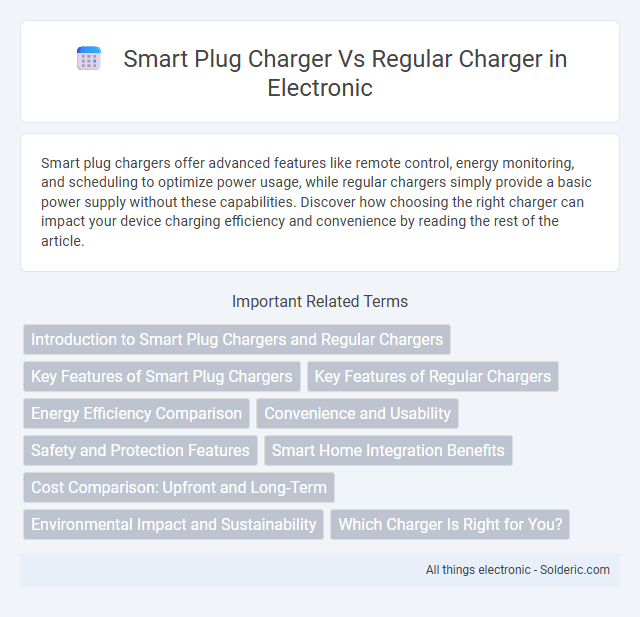 Smart Plug Charger Vs Regular Charger in Electronic

Smart plug chargers offer advanced features like remote control, energy monitoring, and scheduling to optimize power usage, while regular chargers simply provide a basic power supply without these capabilities. Discover how choosing the right charger can impact your device charging efficiency and convenience by reading the rest of the article.

Important Related Terms

Introduction to Smart Plug Chargers and Regular Chargers

Key Features of Smart Plug Chargers

Key Features of Regular Chargers

Energy Efficiency Comparison

Convenience and Usability

Safety and Protection Features

Smart Home Integration Benefits

Cost Comparison: Upfront and Long-Term

Environmental Impact and Sustainability

Which Charger Is Right for You?

All things electronic - Solderic.com