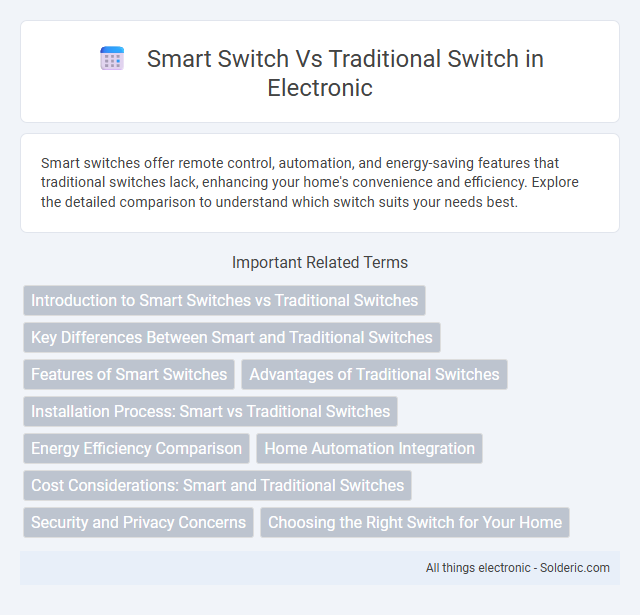 Smart Switch Vs Traditional Switch in Electronic

Smart switches offer remote control, automation, and energy-saving features that traditional switches lack, enhancing your home's convenience and efficiency. Explore the detailed comparison to understand which switch suits your needs best.

Important Related Terms

Introduction to Smart Switches vs Traditional Switches

Key Differences Between Smart and Traditional Switches

Features of Smart Switches

Advantages of Traditional Switches

Installation Process: Smart vs Traditional Switches

Energy Efficiency Comparison

Home Automation Integration

Cost Considerations: Smart and Traditional Switches

Security and Privacy Concerns

Choosing the Right Switch for Your Home

All things electronic - Solderic.com