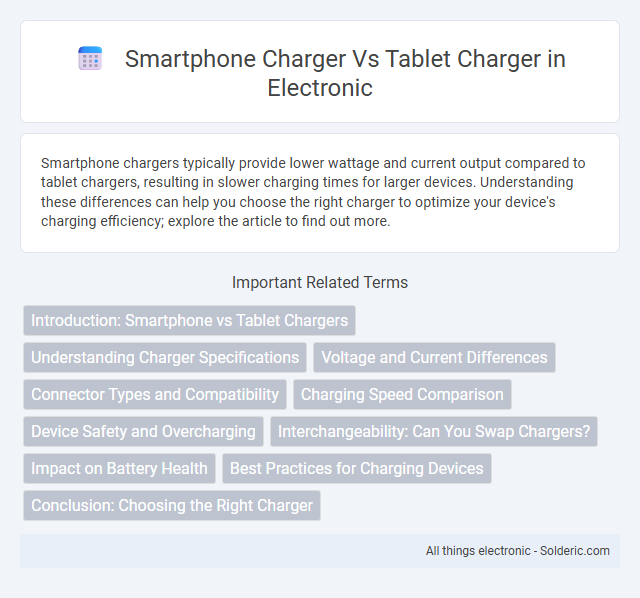 Smartphone Charger Vs Tablet Charger in Electronic

Smartphone chargers typically provide lower wattage and current output compared to tablet chargers, resulting in slower charging times for larger devices. Understanding these differences can help you choose the right charger to optimize your device's charging efficiency; explore the article to find out more.

Important Related Terms

Introduction: Smartphone vs Tablet Chargers

Understanding Charger Specifications

Voltage and Current Differences

Connector Types and Compatibility

Charging Speed Comparison

Device Safety and Overcharging

Interchangeability: Can You Swap Chargers?

Impact on Battery Health

Best Practices for Charging Devices

Conclusion: Choosing the Right Charger

All things electronic - Solderic.com