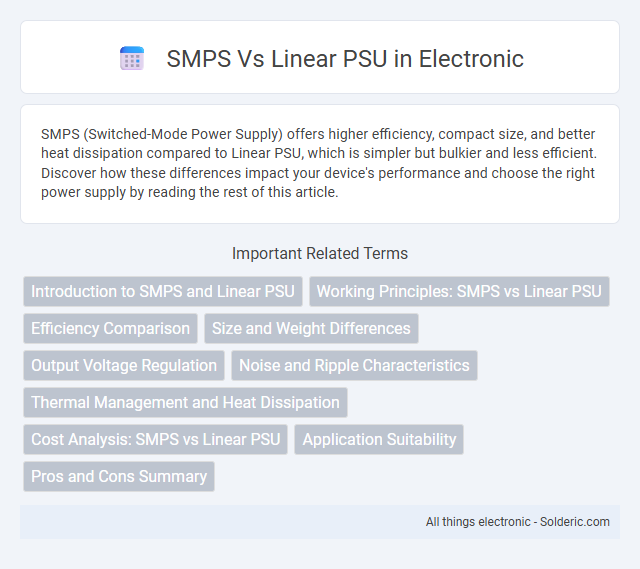 SMPS Vs Linear PSU in Electronic

SMPS (Switched-Mode Power Supply) offers higher efficiency, compact size, and better heat dissipation compared to Linear PSU, which is simpler but bulkier and less efficient. Discover how these differences impact your device's performance and choose the right power supply by reading the rest of this article.

Important Related Terms

Introduction to SMPS and Linear PSU

Working Principles: SMPS vs Linear PSU

Efficiency Comparison

Size and Weight Differences

Output Voltage Regulation

Noise and Ripple Characteristics

Thermal Management and Heat Dissipation

Cost Analysis: SMPS vs Linear PSU

Application Suitability

Pros and Cons Summary

All things electronic - Solderic.com