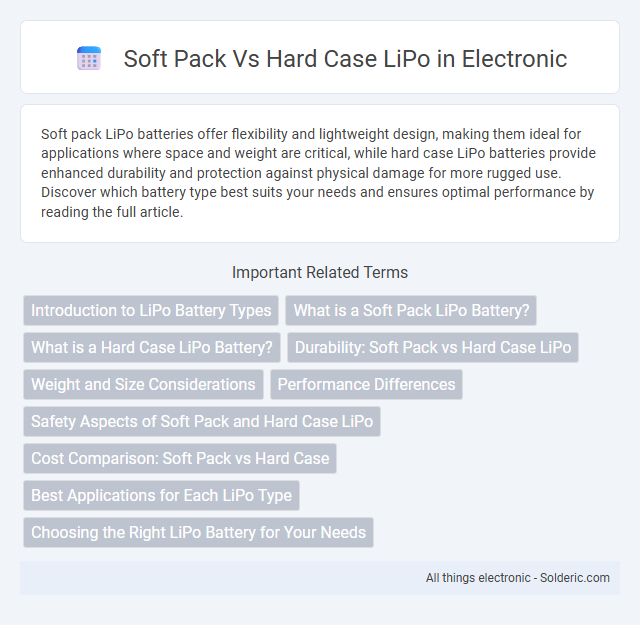 Soft Pack Vs Hard Case LiPo in Electronic

Soft pack LiPo batteries offer flexibility and lightweight design, making them ideal for applications where space and weight are critical, while hard case LiPo batteries provide enhanced durability and protection against physical damage for more rugged use. Discover which battery type best suits your needs and ensures optimal performance by reading the full article.

Important Related Terms

Introduction to LiPo Battery Types

What is a Soft Pack LiPo Battery?

What is a Hard Case LiPo Battery?

Durability: Soft Pack vs Hard Case LiPo

Weight and Size Considerations

Performance Differences

Safety Aspects of Soft Pack and Hard Case LiPo

Cost Comparison: Soft Pack vs Hard Case

Best Applications for Each LiPo Type

Choosing the Right LiPo Battery for Your Needs

All things electronic - Solderic.com