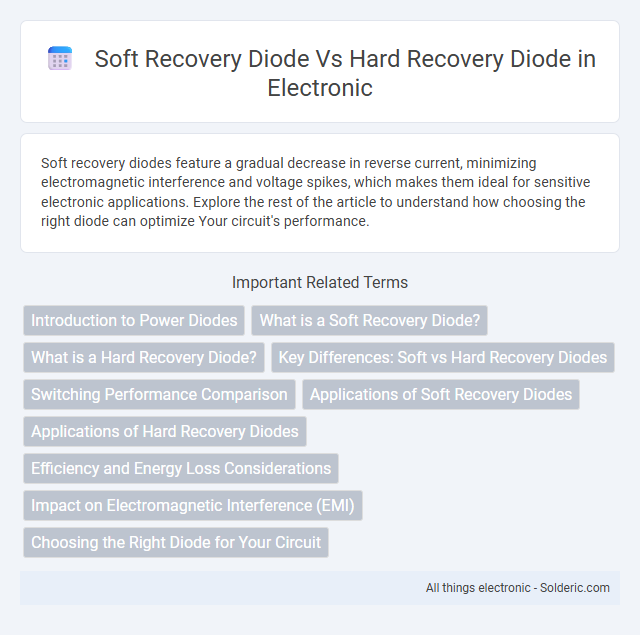 Soft Recovery Diode Vs Hard Recovery Diode in Electronic

Soft recovery diodes feature a gradual decrease in reverse current, minimizing electromagnetic interference and voltage spikes, which makes them ideal for sensitive electronic applications. Explore the rest of the article to understand how choosing the right diode can optimize Your circuit's performance.

Important Related Terms

Introduction to Power Diodes

What is a Soft Recovery Diode?

What is a Hard Recovery Diode?

Key Differences: Soft vs Hard Recovery Diodes

Switching Performance Comparison

Applications of Soft Recovery Diodes

Applications of Hard Recovery Diodes

Efficiency and Energy Loss Considerations

Impact on Electromagnetic Interference (EMI)

Choosing the Right Diode for Your Circuit

All things electronic - Solderic.com