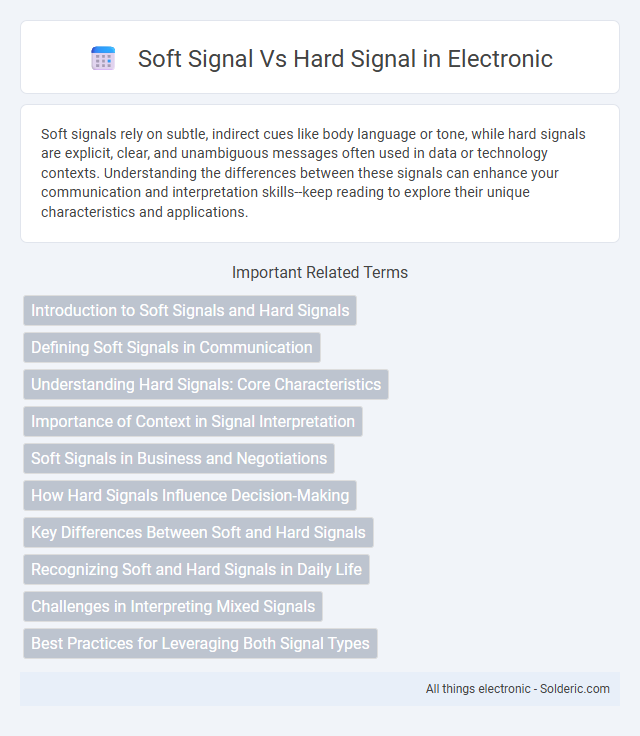 Soft Signal Vs Hard Signal in Electronic

Soft signals rely on subtle, indirect cues like body language or tone, while hard signals are explicit, clear, and unambiguous messages often used in data or technology contexts. Understanding the differences between these signals can enhance your communication and interpretation skills--keep reading to explore their unique characteristics and applications.

Important Related Terms

Introduction to Soft Signals and Hard Signals

Defining Soft Signals in Communication

Understanding Hard Signals: Core Characteristics

Importance of Context in Signal Interpretation

Soft Signals in Business and Negotiations

How Hard Signals Influence Decision-Making

Key Differences Between Soft and Hard Signals

Recognizing Soft and Hard Signals in Daily Life

Challenges in Interpreting Mixed Signals

Best Practices for Leveraging Both Signal Types

All things electronic - Solderic.com