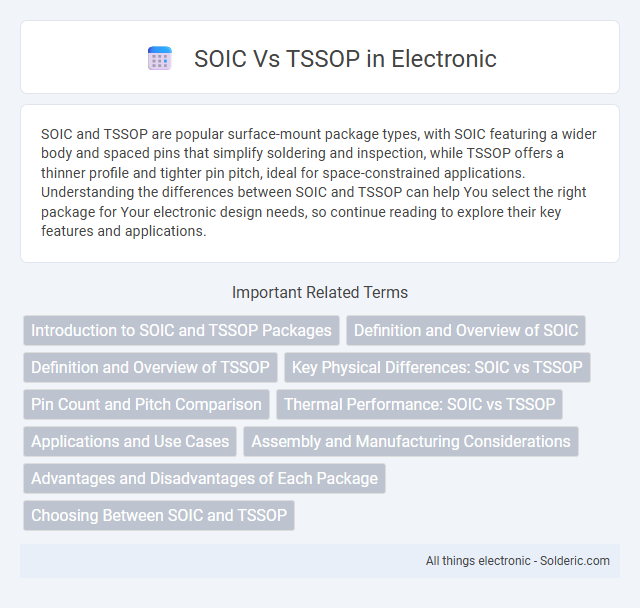 SOIC Vs TSSOP in Electronic

SOIC and TSSOP are popular surface-mount package types, with SOIC featuring a wider body and spaced pins that simplify soldering and inspection, while TSSOP offers a thinner profile and tighter pin pitch, ideal for space-constrained applications. Understanding the differences between SOIC and TSSOP can help You select the right package for Your electronic design needs, so continue reading to explore their key features and applications.

Important Related Terms

Introduction to SOIC and TSSOP Packages

Definition and Overview of SOIC

Definition and Overview of TSSOP

Key Physical Differences: SOIC vs TSSOP

Pin Count and Pitch Comparison

Thermal Performance: SOIC vs TSSOP

Applications and Use Cases

Assembly and Manufacturing Considerations

Advantages and Disadvantages of Each Package

Choosing Between SOIC and TSSOP

All things electronic - Solderic.com