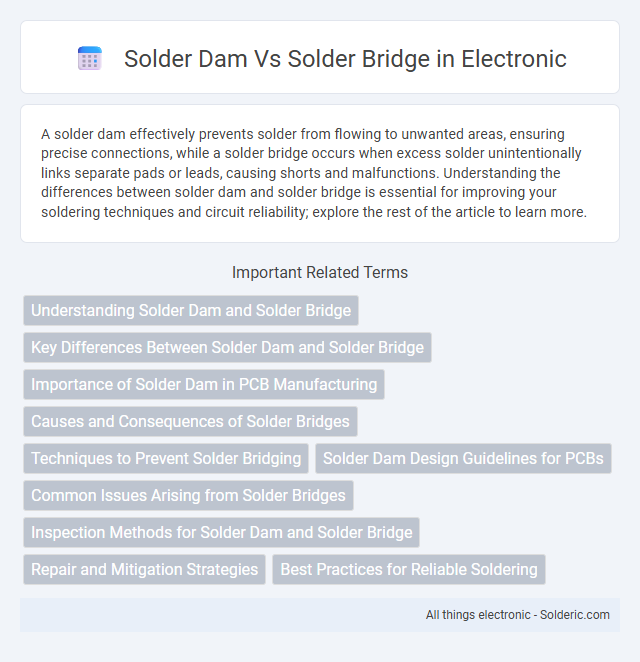 Solder Dam Vs Solder Bridge in Electronic

A solder dam effectively prevents solder from flowing to unwanted areas, ensuring precise connections, while a solder bridge occurs when excess solder unintentionally links separate pads or leads, causing shorts and malfunctions. Understanding the differences between solder dam and solder bridge is essential for improving your soldering techniques and circuit reliability; explore the rest of the article to learn more.

Important Related Terms

Understanding Solder Dam and Solder Bridge

Key Differences Between Solder Dam and Solder Bridge

Importance of Solder Dam in PCB Manufacturing

Causes and Consequences of Solder Bridges

Techniques to Prevent Solder Bridging

Solder Dam Design Guidelines for PCBs

Common Issues Arising from Solder Bridges

Inspection Methods for Solder Dam and Solder Bridge

Repair and Mitigation Strategies

Best Practices for Reliable Soldering

All things electronic - Solderic.com