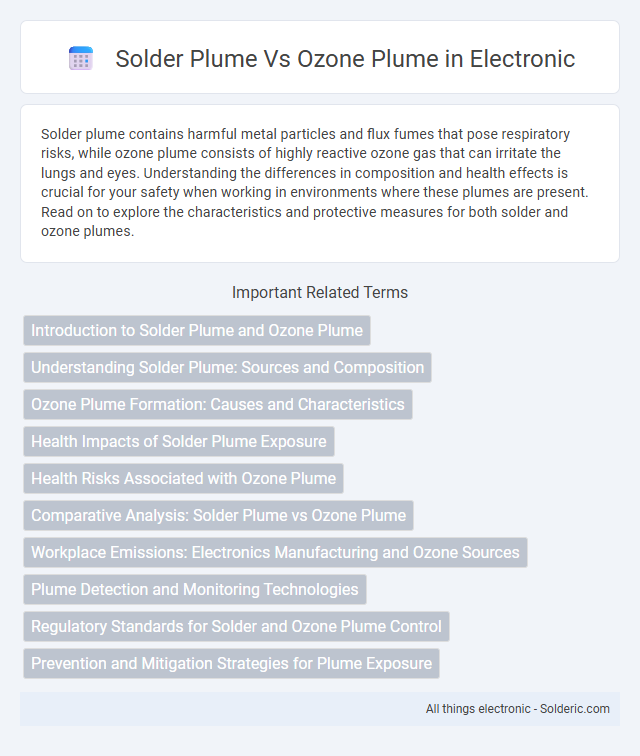 Solder Plume Vs Ozone Plume in Electronic

Solder plume contains harmful metal particles and flux fumes that pose respiratory risks, while ozone plume consists of highly reactive ozone gas that can irritate the lungs and eyes. Understanding the differences in composition and health effects is crucial for your safety when working in environments where these plumes are present. Read on to explore the characteristics and protective measures for both solder and ozone plumes.

Important Related Terms

Introduction to Solder Plume and Ozone Plume

Understanding Solder Plume: Sources and Composition

Ozone Plume Formation: Causes and Characteristics

Health Impacts of Solder Plume Exposure

Health Risks Associated with Ozone Plume

Comparative Analysis: Solder Plume vs Ozone Plume

Workplace Emissions: Electronics Manufacturing and Ozone Sources

Plume Detection and Monitoring Technologies

Regulatory Standards for Solder and Ozone Plume Control

Prevention and Mitigation Strategies for Plume Exposure

All things electronic - Solderic.com