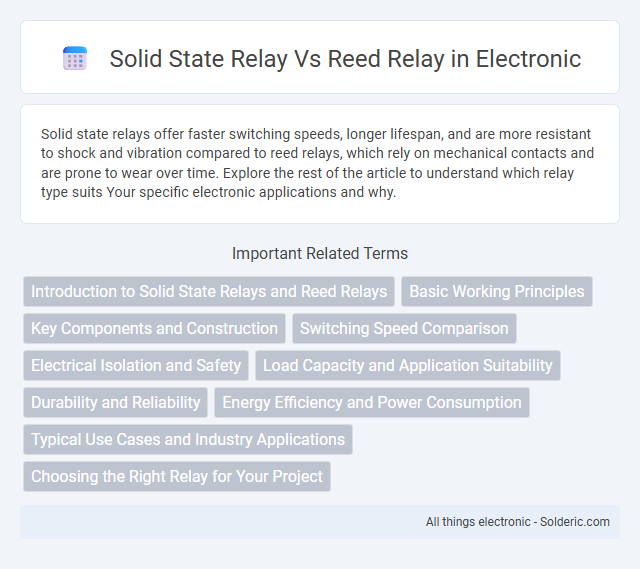 Solid State Relay Vs Reed Relay in Electronic

Solid state relays offer faster switching speeds, longer lifespan, and are more resistant to shock and vibration compared to reed relays, which rely on mechanical contacts and are prone to wear over time. Explore the rest of the article to understand which relay type suits Your specific electronic applications and why.

Important Related Terms

Introduction to Solid State Relays and Reed Relays

Basic Working Principles

Key Components and Construction

Switching Speed Comparison

Electrical Isolation and Safety

Load Capacity and Application Suitability

Durability and Reliability

Energy Efficiency and Power Consumption

Typical Use Cases and Industry Applications

Choosing the Right Relay for Your Project

All things electronic - Solderic.com