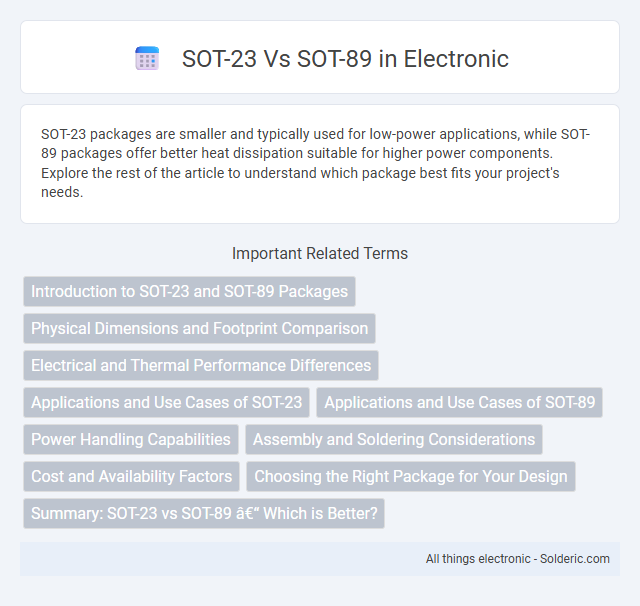 SOT-23 Vs SOT-89 in Electronic

SOT-23 packages are smaller and typically used for low-power applications, while SOT-89 packages offer better heat dissipation suitable for higher power components. Explore the rest of the article to understand which package best fits your project's needs.

Important Related Terms

Introduction to SOT-23 and SOT-89 Packages

Physical Dimensions and Footprint Comparison

Electrical and Thermal Performance Differences

Applications and Use Cases of SOT-23

Applications and Use Cases of SOT-89

Power Handling Capabilities

Assembly and Soldering Considerations

Cost and Availability Factors

Choosing the Right Package for Your Design

Summary: SOT-23 vs SOT-89 â€“ Which is Better?

All things electronic - Solderic.com