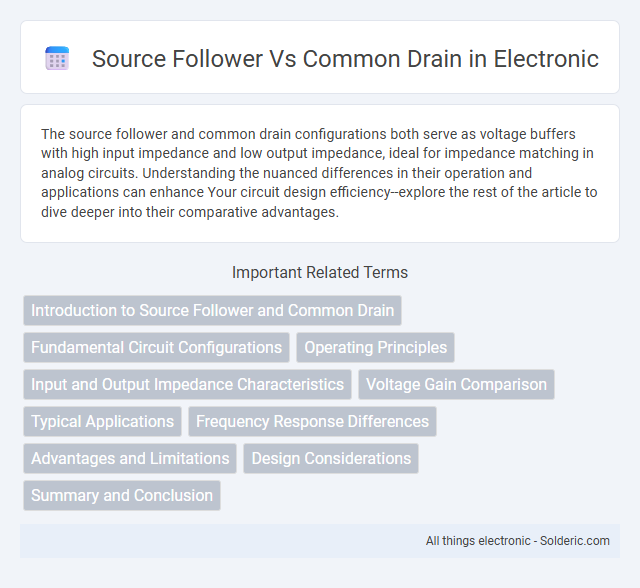 Source Follower Vs Common Drain in Electronic

The source follower and common drain configurations both serve as voltage buffers with high input impedance and low output impedance, ideal for impedance matching in analog circuits. Understanding the nuanced differences in their operation and applications can enhance Your circuit design efficiency--explore the rest of the article to dive deeper into their comparative advantages.

Important Related Terms

Introduction to Source Follower and Common Drain

Fundamental Circuit Configurations

Operating Principles

Input and Output Impedance Characteristics

Voltage Gain Comparison

Typical Applications

Frequency Response Differences

Advantages and Limitations

Design Considerations

Summary and Conclusion

All things electronic - Solderic.com