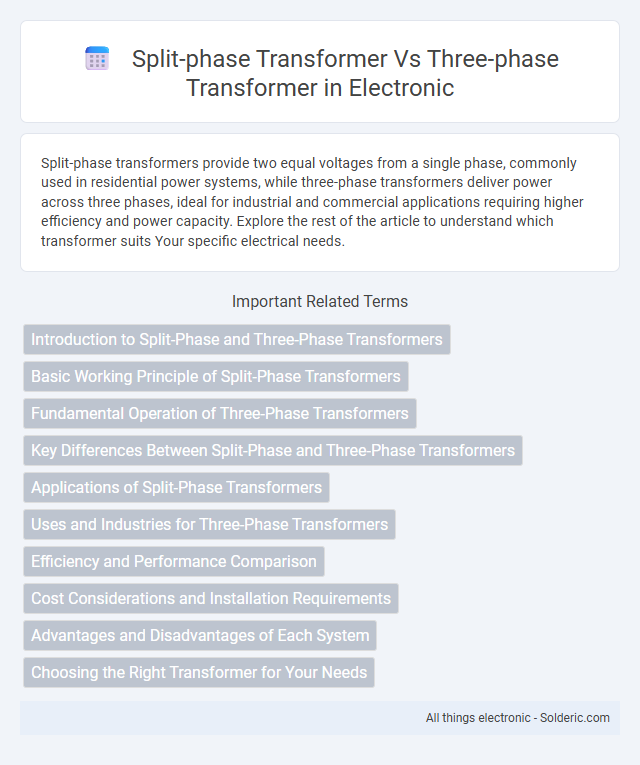 Split-phase Transformer Vs Three-phase Transformer in Electronic

Split-phase transformers provide two equal voltages from a single phase, commonly used in residential power systems, while three-phase transformers deliver power across three phases, ideal for industrial and commercial applications requiring higher efficiency and power capacity. Explore the rest of the article to understand which transformer suits Your specific electrical needs.

Important Related Terms

Introduction to Split-Phase and Three-Phase Transformers

Basic Working Principle of Split-Phase Transformers

Fundamental Operation of Three-Phase Transformers

Key Differences Between Split-Phase and Three-Phase Transformers

Applications of Split-Phase Transformers

Uses and Industries for Three-Phase Transformers

Efficiency and Performance Comparison

Cost Considerations and Installation Requirements

Advantages and Disadvantages of Each System

Choosing the Right Transformer for Your Needs

All things electronic - Solderic.com