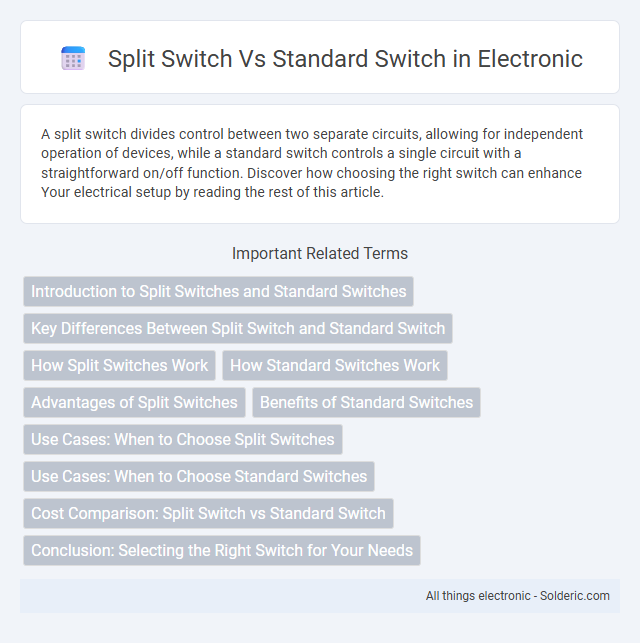 Split Switch Vs Standard Switch in Electronic

A split switch divides control between two separate circuits, allowing for independent operation of devices, while a standard switch controls a single circuit with a straightforward on/off function. Discover how choosing the right switch can enhance Your electrical setup by reading the rest of this article.

Important Related Terms

Introduction to Split Switches and Standard Switches

Key Differences Between Split Switch and Standard Switch

How Split Switches Work

How Standard Switches Work

Advantages of Split Switches

Benefits of Standard Switches

Use Cases: When to Choose Split Switches

Use Cases: When to Choose Standard Switches

Cost Comparison: Split Switch vs Standard Switch

Conclusion: Selecting the Right Switch for Your Needs

All things electronic - Solderic.com