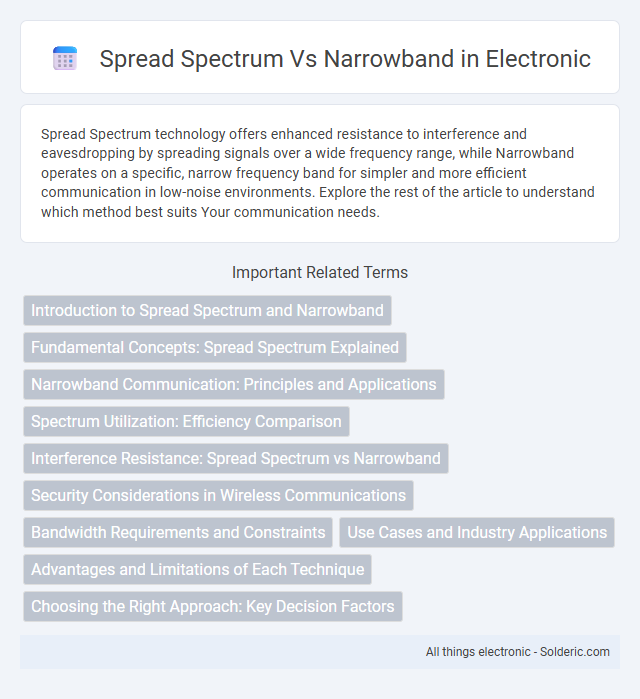 Spread Spectrum Vs Narrowband in Electronic

Spread Spectrum technology offers enhanced resistance to interference and eavesdropping by spreading signals over a wide frequency range, while Narrowband operates on a specific, narrow frequency band for simpler and more efficient communication in low-noise environments. Explore the rest of the article to understand which method best suits Your communication needs.

Important Related Terms

Introduction to Spread Spectrum and Narrowband

Fundamental Concepts: Spread Spectrum Explained

Narrowband Communication: Principles and Applications

Spectrum Utilization: Efficiency Comparison

Interference Resistance: Spread Spectrum vs Narrowband

Security Considerations in Wireless Communications

Bandwidth Requirements and Constraints

Use Cases and Industry Applications

Advantages and Limitations of Each Technique

Choosing the Right Approach: Key Decision Factors

All things electronic - Solderic.com