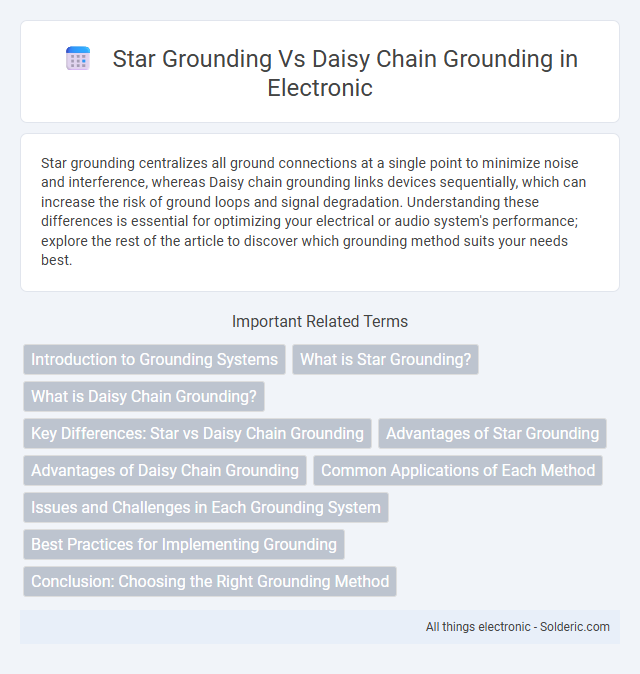 Star Grounding Vs Daisy Chain Grounding in Electronic

Star grounding centralizes all ground connections at a single point to minimize noise and interference, whereas Daisy chain grounding links devices sequentially, which can increase the risk of ground loops and signal degradation. Understanding these differences is essential for optimizing your electrical or audio system's performance; explore the rest of the article to discover which grounding method suits your needs best.

Important Related Terms

Introduction to Grounding Systems

What is Star Grounding?

What is Daisy Chain Grounding?

Key Differences: Star vs Daisy Chain Grounding

Advantages of Star Grounding

Advantages of Daisy Chain Grounding

Common Applications of Each Method

Issues and Challenges in Each Grounding System

Best Practices for Implementing Grounding

Conclusion: Choosing the Right Grounding Method

All things electronic - Solderic.com