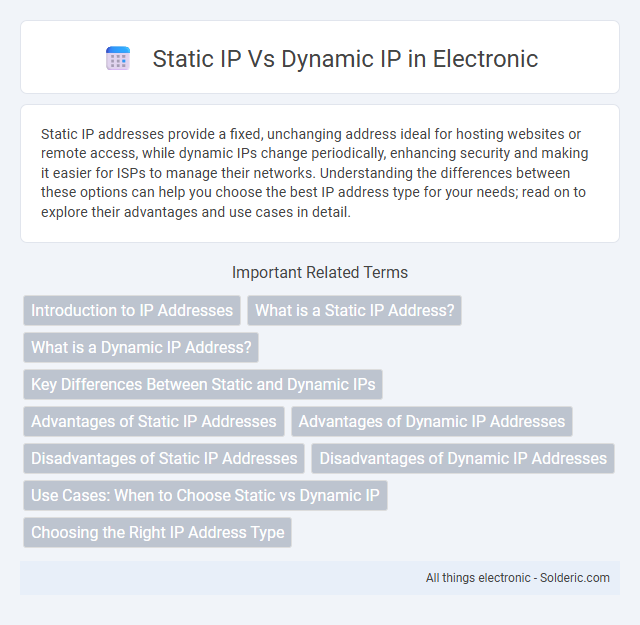 Static IP Vs Dynamic IP in Electronic

Static IP addresses provide a fixed, unchanging address ideal for hosting websites or remote access, while dynamic IPs change periodically, enhancing security and making it easier for ISPs to manage their networks. Understanding the differences between these options can help you choose the best IP address type for your needs; read on to explore their advantages and use cases in detail.

Important Related Terms

Introduction to IP Addresses

What is a Static IP Address?

What is a Dynamic IP Address?

Key Differences Between Static and Dynamic IPs

Advantages of Static IP Addresses

Advantages of Dynamic IP Addresses

Disadvantages of Static IP Addresses

Disadvantages of Dynamic IP Addresses

Use Cases: When to Choose Static vs Dynamic IP

Choosing the Right IP Address Type

All things electronic - Solderic.com