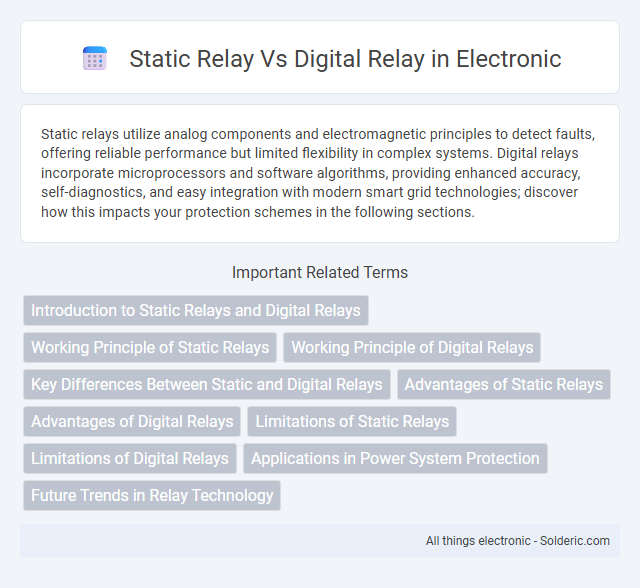 Static Relay Vs Digital Relay in Electronic

Static relays utilize analog components and electromagnetic principles to detect faults, offering reliable performance but limited flexibility in complex systems. Digital relays incorporate microprocessors and software algorithms, providing enhanced accuracy, self-diagnostics, and easy integration with modern smart grid technologies; discover how this impacts your protection schemes in the following sections.

Important Related Terms

Introduction to Static Relays and Digital Relays

Working Principle of Static Relays

Working Principle of Digital Relays

Key Differences Between Static and Digital Relays

Advantages of Static Relays

Advantages of Digital Relays

Limitations of Static Relays

Limitations of Digital Relays

Applications in Power System Protection

Future Trends in Relay Technology

All things electronic - Solderic.com