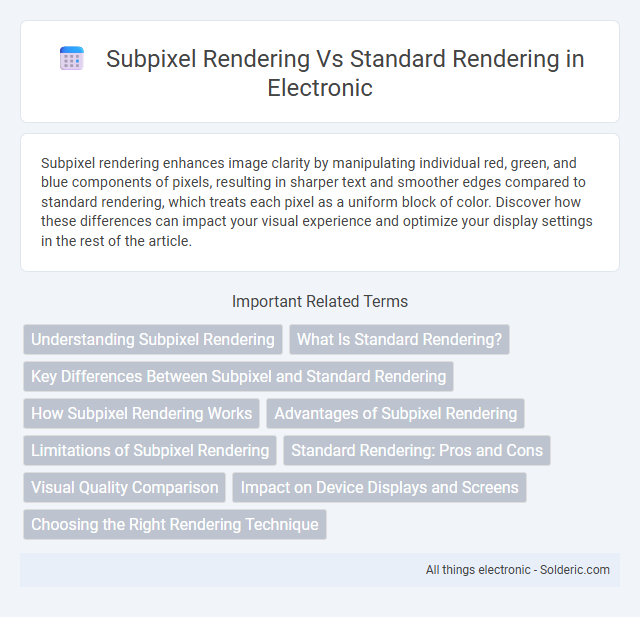 Subpixel Rendering Vs Standard Rendering in Electronic

Subpixel rendering enhances image clarity by manipulating individual red, green, and blue components of pixels, resulting in sharper text and smoother edges compared to standard rendering, which treats each pixel as a uniform block of color. Discover how these differences can impact your visual experience and optimize your display settings in the rest of the article.

Important Related Terms

Understanding Subpixel Rendering
What Is Standard Rendering?
Key Differences Between Subpixel and Standard Rendering
How Subpixel Rendering Works
Advantages of Subpixel Rendering
Limitations of Subpixel Rendering
Standard Rendering: Pros and Cons
Visual Quality Comparison
Impact on Device Displays and Screens
Choosing the Right Rendering Technique

All things electronic - Solderic.com