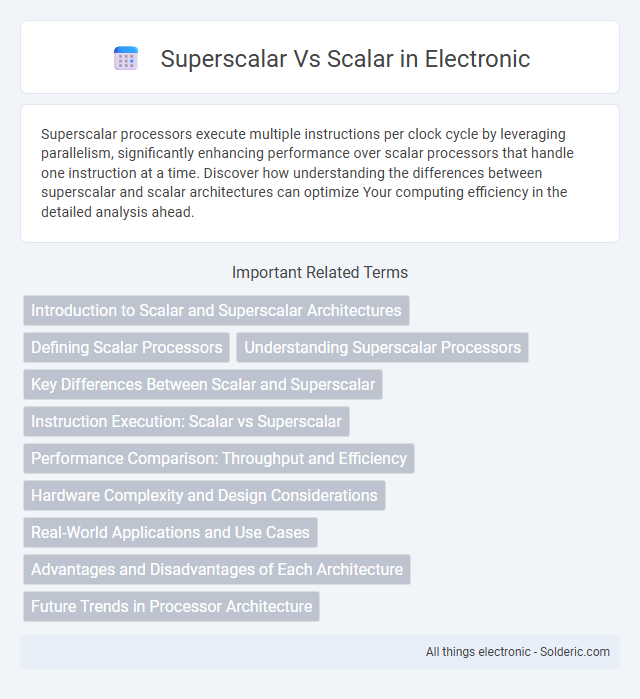 Superscalar Vs Scalar in Electronic

Superscalar processors execute multiple instructions per clock cycle by leveraging parallelism, significantly enhancing performance over scalar processors that handle one instruction at a time. Discover how understanding the differences between superscalar and scalar architectures can optimize Your computing efficiency in the detailed analysis ahead.

Important Related Terms

Introduction to Scalar and Superscalar Architectures

Defining Scalar Processors

Understanding Superscalar Processors

Key Differences Between Scalar and Superscalar

Instruction Execution: Scalar vs Superscalar

Performance Comparison: Throughput and Efficiency

Hardware Complexity and Design Considerations

Real-World Applications and Use Cases

Advantages and Disadvantages of Each Architecture

Future Trends in Processor Architecture

All things electronic - Solderic.com