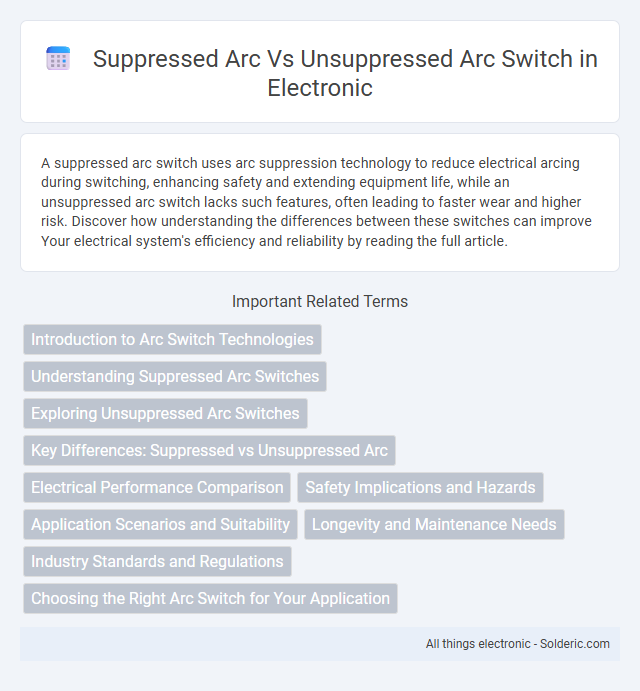 Suppressed Arc Vs Unsuppressed Arc Switch in Electronic

A suppressed arc switch uses arc suppression technology to reduce electrical arcing during switching, enhancing safety and extending equipment life, while an unsuppressed arc switch lacks such features, often leading to faster wear and higher risk. Discover how understanding the differences between these switches can improve Your electrical system's efficiency and reliability by reading the full article.

Important Related Terms

Introduction to Arc Switch Technologies

Understanding Suppressed Arc Switches

Exploring Unsuppressed Arc Switches

Key Differences: Suppressed vs Unsuppressed Arc

Electrical Performance Comparison

Safety Implications and Hazards

Application Scenarios and Suitability

Longevity and Maintenance Needs

Industry Standards and Regulations

Choosing the Right Arc Switch for Your Application

All things electronic - Solderic.com