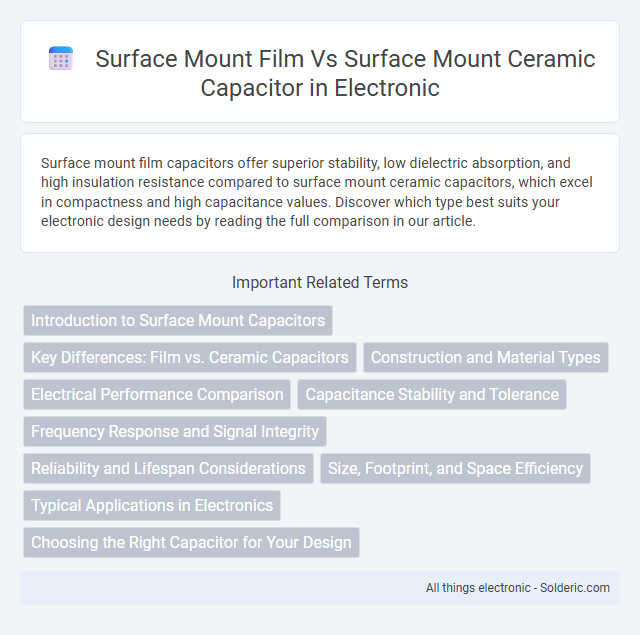 Surface Mount Film Vs Surface Mount Ceramic Capacitor in Electronic

Surface mount film capacitors offer superior stability, low dielectric absorption, and high insulation resistance compared to surface mount ceramic capacitors, which excel in compactness and high capacitance values. Discover which type best suits your electronic design needs by reading the full comparison in our article.

Important Related Terms

Introduction to Surface Mount Capacitors

Key Differences: Film vs. Ceramic Capacitors

Construction and Material Types

Electrical Performance Comparison

Capacitance Stability and Tolerance

Frequency Response and Signal Integrity

Reliability and Lifespan Considerations

Size, Footprint, and Space Efficiency

Typical Applications in Electronics

Choosing the Right Capacitor for Your Design

All things electronic - Solderic.com