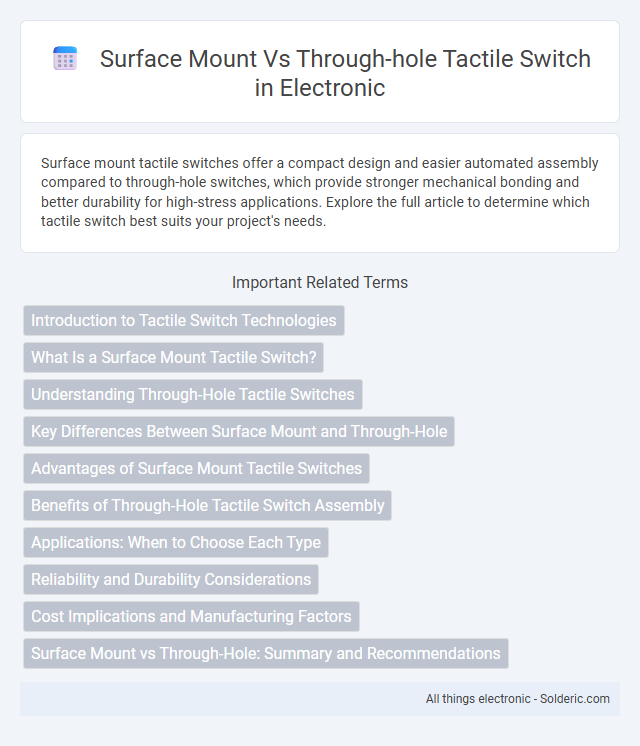 Surface Mount Vs Through-hole Tactile Switch in Electronic

Surface mount tactile switches offer a compact design and easier automated assembly compared to through-hole switches, which provide stronger mechanical bonding and better durability for high-stress applications. Explore the full article to determine which tactile switch best suits your project's needs.

Important Related Terms

Introduction to Tactile Switch Technologies

What Is a Surface Mount Tactile Switch?

Understanding Through-Hole Tactile Switches

Key Differences Between Surface Mount and Through-Hole

Advantages of Surface Mount Tactile Switches

Benefits of Through-Hole Tactile Switch Assembly

Applications: When to Choose Each Type

Reliability and Durability Considerations

Cost Implications and Manufacturing Factors

Surface Mount vs Through-Hole: Summary and Recommendations

All things electronic - Solderic.com