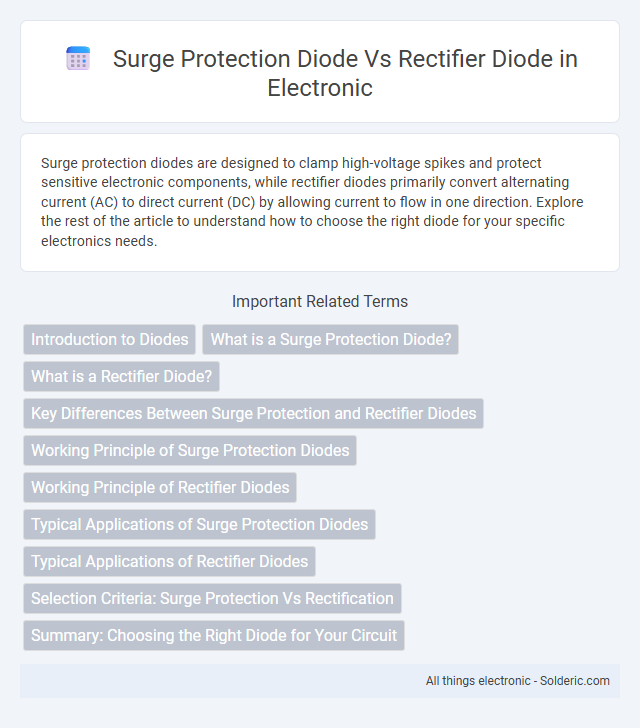 Surge Protection Diode Vs Rectifier Diode in Electronic

Surge protection diodes are designed to clamp high-voltage spikes and protect sensitive electronic components, while rectifier diodes primarily convert alternating current (AC) to direct current (DC) by allowing current to flow in one direction. Explore the rest of the article to understand how to choose the right diode for your specific electronics needs.

Important Related Terms

Introduction to Diodes

What is a Surge Protection Diode?

What is a Rectifier Diode?

Key Differences Between Surge Protection and Rectifier Diodes

Working Principle of Surge Protection Diodes

Working Principle of Rectifier Diodes

Typical Applications of Surge Protection Diodes

Typical Applications of Rectifier Diodes

Selection Criteria: Surge Protection Vs Rectification

Summary: Choosing the Right Diode for Your Circuit

All things electronic - Solderic.com