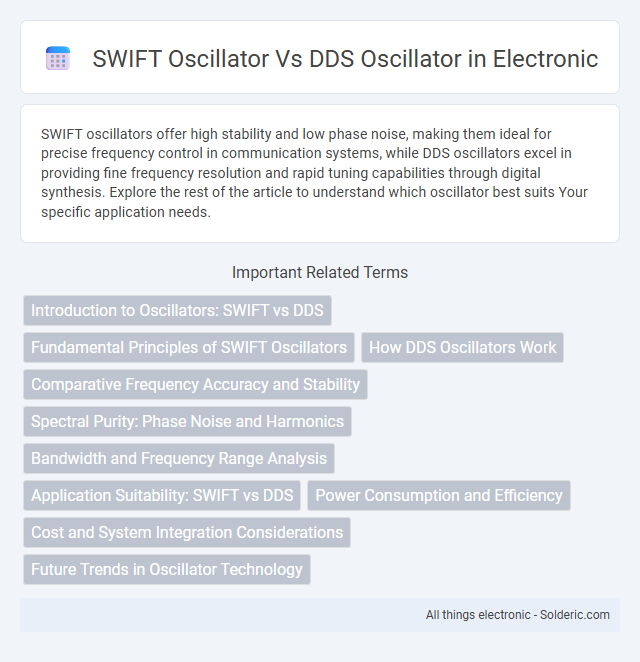 SWIFT Oscillator Vs DDS Oscillator in Electronic

SWIFT oscillators offer high stability and low phase noise, making them ideal for precise frequency control in communication systems, while DDS oscillators excel in providing fine frequency resolution and rapid tuning capabilities through digital synthesis. Explore the rest of the article to understand which oscillator best suits Your specific application needs.

Important Related Terms

Introduction to Oscillators: SWIFT vs DDS

Fundamental Principles of SWIFT Oscillators

How DDS Oscillators Work

Comparative Frequency Accuracy and Stability

Spectral Purity: Phase Noise and Harmonics

Bandwidth and Frequency Range Analysis

Application Suitability: SWIFT vs DDS

Power Consumption and Efficiency

Cost and System Integration Considerations

Future Trends in Oscillator Technology

All things electronic - Solderic.com