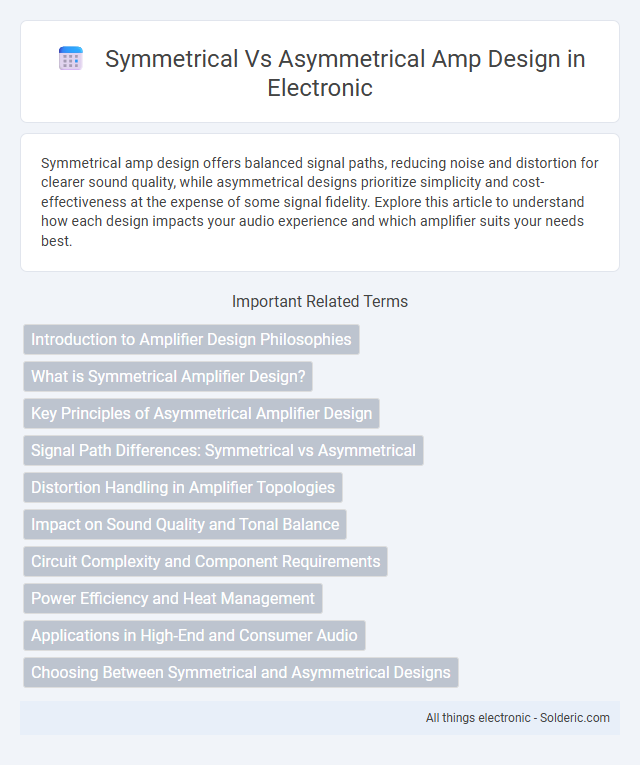 Symmetrical Vs Asymmetrical Amp Design in Electronic

Symmetrical amp design offers balanced signal paths, reducing noise and distortion for clearer sound quality, while asymmetrical designs prioritize simplicity and cost-effectiveness at the expense of some signal fidelity. Explore this article to understand how each design impacts your audio experience and which amplifier suits your needs best.

Important Related Terms

Introduction to Amplifier Design Philosophies

What is Symmetrical Amplifier Design?

Key Principles of Asymmetrical Amplifier Design

Signal Path Differences: Symmetrical vs Asymmetrical

Distortion Handling in Amplifier Topologies

Impact on Sound Quality and Tonal Balance

Circuit Complexity and Component Requirements

Power Efficiency and Heat Management

Applications in High-End and Consumer Audio

Choosing Between Symmetrical and Asymmetrical Designs

All things electronic - Solderic.com