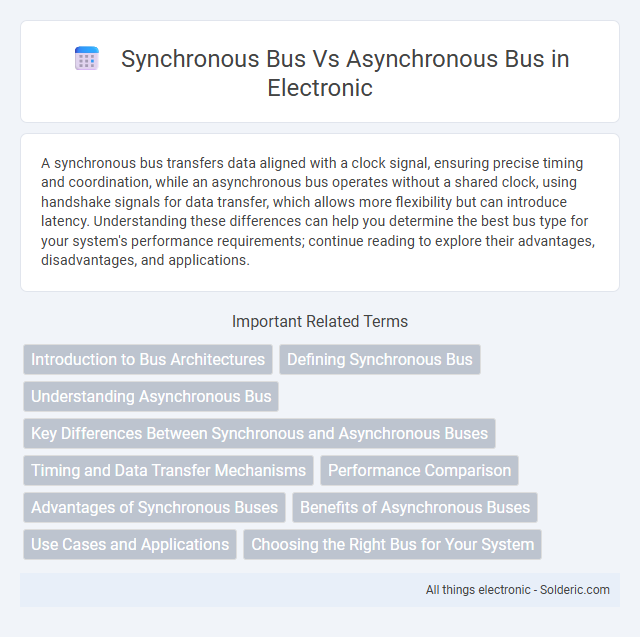 Synchronous Bus Vs Asynchronous Bus in Electronic

A synchronous bus transfers data aligned with a clock signal, ensuring precise timing and coordination, while an asynchronous bus operates without a shared clock, using handshake signals for data transfer, which allows more flexibility but can introduce latency. Understanding these differences can help you determine the best bus type for your system's performance requirements; continue reading to explore their advantages, disadvantages, and applications.

Important Related Terms

Introduction to Bus Architectures

Defining Synchronous Bus

Understanding Asynchronous Bus

Key Differences Between Synchronous and Asynchronous Buses

Timing and Data Transfer Mechanisms

Performance Comparison

Advantages of Synchronous Buses

Benefits of Asynchronous Buses

Use Cases and Applications

Choosing the Right Bus for Your System

All things electronic - Solderic.com