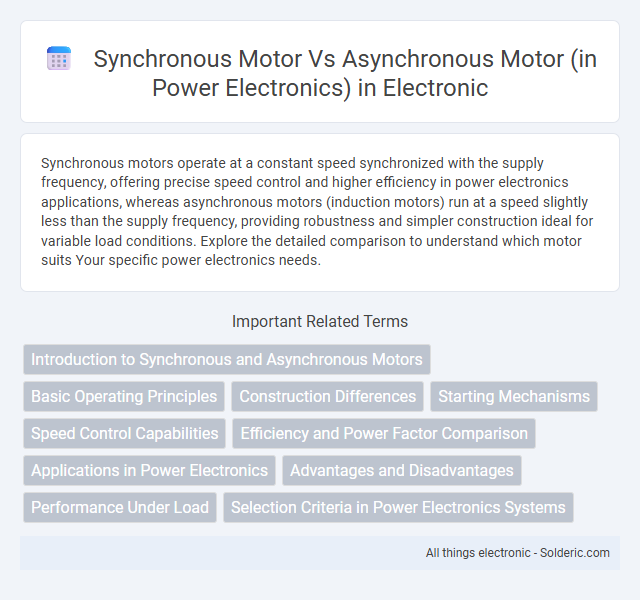 Synchronous Motor Vs Asynchronous Motor (in Power Electronics) in Electronic

Synchronous motors operate at a constant speed synchronized with the supply frequency, offering precise speed control and higher efficiency in power electronics applications, whereas asynchronous motors (induction motors) run at a speed slightly less than the supply frequency, providing robustness and simpler construction ideal for variable load conditions. Explore the detailed comparison to understand which motor suits Your specific power electronics needs.

Important Related Terms

Introduction to Synchronous and Asynchronous Motors

Basic Operating Principles

Construction Differences

Starting Mechanisms

Speed Control Capabilities

Efficiency and Power Factor Comparison

Applications in Power Electronics

Advantages and Disadvantages

Performance Under Load

Selection Criteria in Power Electronics Systems

All things electronic - Solderic.com