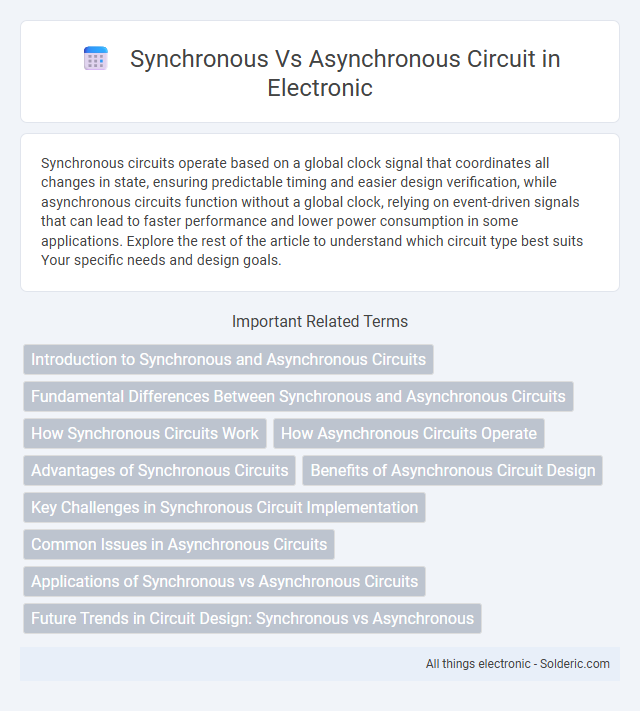 Synchronous Vs Asynchronous Circuit in Electronic

Synchronous circuits operate based on a global clock signal that coordinates all changes in state, ensuring predictable timing and easier design verification, while asynchronous circuits function without a global clock, relying on event-driven signals that can lead to faster performance and lower power consumption in some applications. Explore the rest of the article to understand which circuit type best suits Your specific needs and design goals.

Important Related Terms

Introduction to Synchronous and Asynchronous Circuits

Fundamental Differences Between Synchronous and Asynchronous Circuits

How Synchronous Circuits Work

How Asynchronous Circuits Operate

Advantages of Synchronous Circuits

Benefits of Asynchronous Circuit Design

Key Challenges in Synchronous Circuit Implementation

Common Issues in Asynchronous Circuits

Applications of Synchronous vs Asynchronous Circuits

Future Trends in Circuit Design: Synchronous vs Asynchronous

All things electronic - Solderic.com