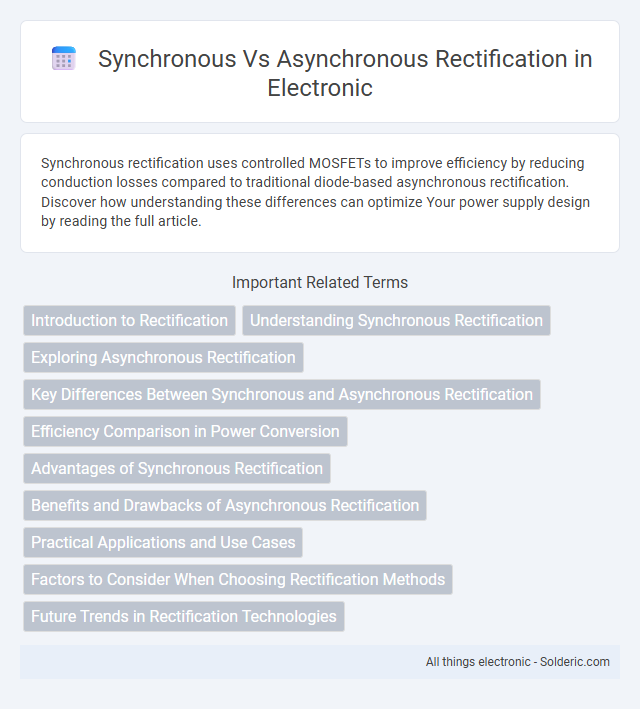 Synchronous Vs Asynchronous Rectification in Electronic

Synchronous rectification uses controlled MOSFETs to improve efficiency by reducing conduction losses compared to traditional diode-based asynchronous rectification. Discover how understanding these differences can optimize Your power supply design by reading the full article.

Important Related Terms

Introduction to Rectification

Understanding Synchronous Rectification

Exploring Asynchronous Rectification

Key Differences Between Synchronous and Asynchronous Rectification

Efficiency Comparison in Power Conversion

Advantages of Synchronous Rectification

Benefits and Drawbacks of Asynchronous Rectification

Practical Applications and Use Cases

Factors to Consider When Choosing Rectification Methods

Future Trends in Rectification Technologies

All things electronic - Solderic.com