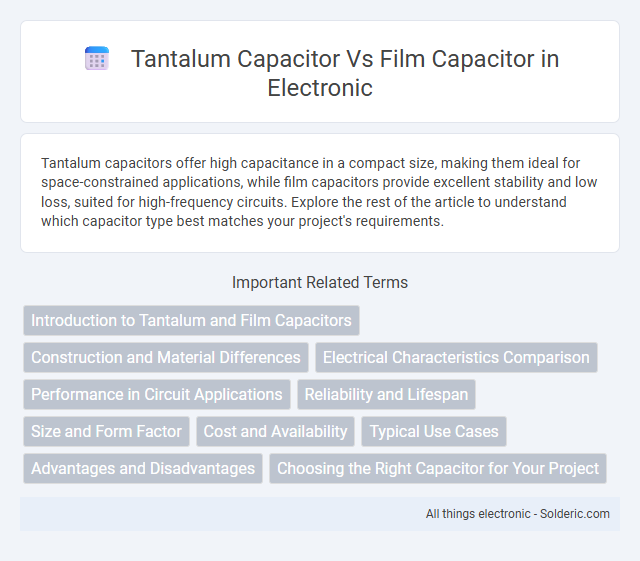 Tantalum Capacitor Vs Film Capacitor in Electronic

Tantalum capacitors offer high capacitance in a compact size, making them ideal for space-constrained applications, while film capacitors provide excellent stability and low loss, suited for high-frequency circuits. Explore the rest of the article to understand which capacitor type best matches your project's requirements.

Important Related Terms

Introduction to Tantalum and Film Capacitors

Construction and Material Differences

Electrical Characteristics Comparison

Performance in Circuit Applications

Reliability and Lifespan

Size and Form Factor

Cost and Availability

Typical Use Cases

Advantages and Disadvantages

Choosing the Right Capacitor for Your Project

All things electronic - Solderic.com