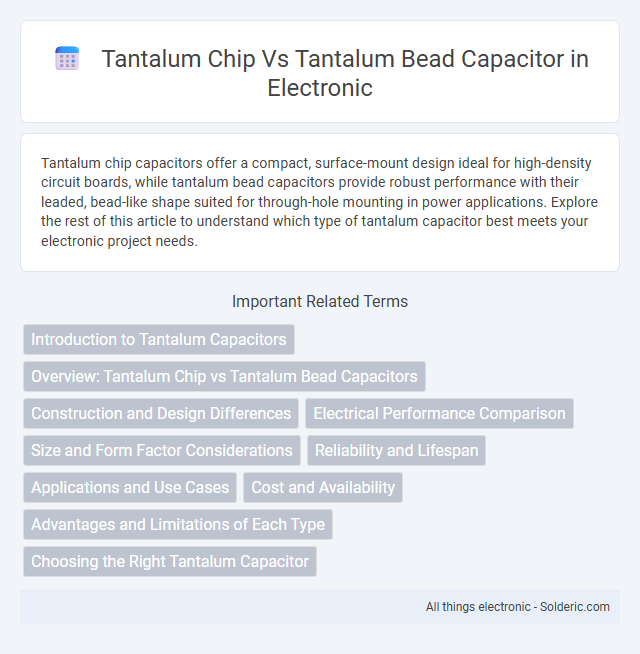 Tantalum Chip Vs Tantalum Bead Capacitor in Electronic

Tantalum chip capacitors offer a compact, surface-mount design ideal for high-density circuit boards, while tantalum bead capacitors provide robust performance with their leaded, bead-like shape suited for through-hole mounting in power applications. Explore the rest of this article to understand which type of tantalum capacitor best meets your electronic project needs.

Important Related Terms

Introduction to Tantalum Capacitors

Overview: Tantalum Chip vs Tantalum Bead Capacitors

Construction and Design Differences

Electrical Performance Comparison

Size and Form Factor Considerations

Reliability and Lifespan

Applications and Use Cases

Cost and Availability

Advantages and Limitations of Each Type

Choosing the Right Tantalum Capacitor

All things electronic - Solderic.com