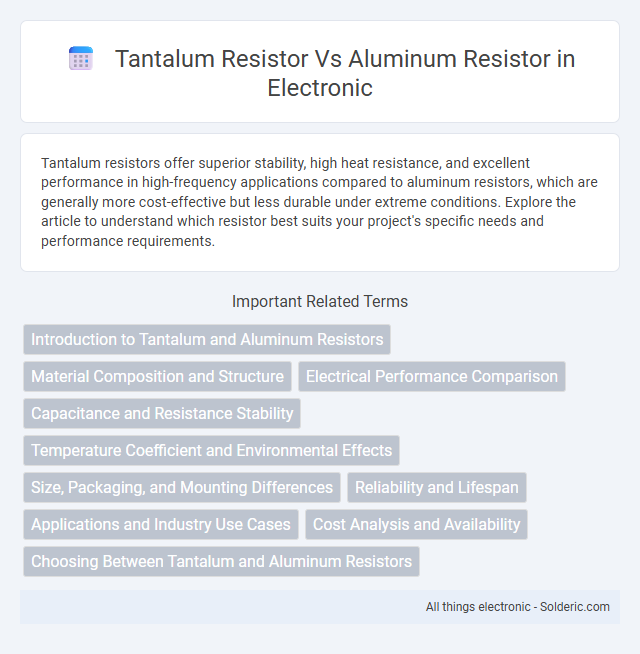 Tantalum Resistor Vs Aluminum Resistor in Electronic

Tantalum resistors offer superior stability, high heat resistance, and excellent performance in high-frequency applications compared to aluminum resistors, which are generally more cost-effective but less durable under extreme conditions. Explore the article to understand which resistor best suits your project's specific needs and performance requirements.

Important Related Terms

Introduction to Tantalum and Aluminum Resistors

Material Composition and Structure

Electrical Performance Comparison

Capacitance and Resistance Stability

Temperature Coefficient and Environmental Effects

Size, Packaging, and Mounting Differences

Reliability and Lifespan

Applications and Industry Use Cases

Cost Analysis and Availability

Choosing Between Tantalum and Aluminum Resistors

All things electronic - Solderic.com