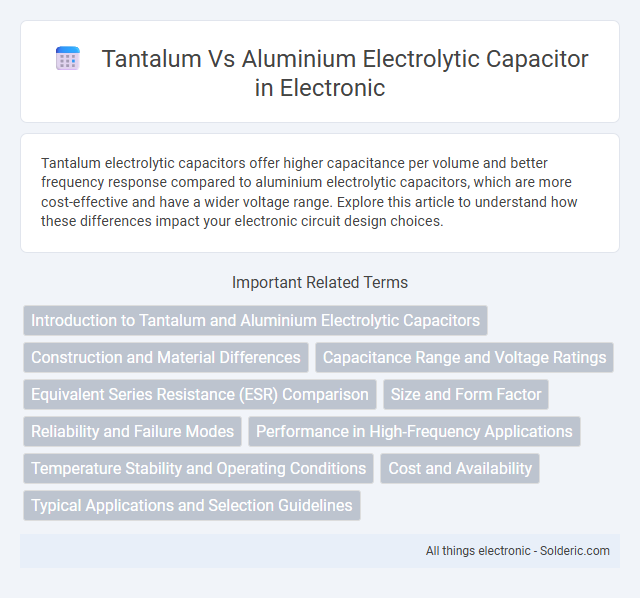 Tantalum Vs Aluminium Electrolytic Capacitor in Electronic

Tantalum electrolytic capacitors offer higher capacitance per volume and better frequency response compared to aluminium electrolytic capacitors, which are more cost-effective and have a wider voltage range. Explore this article to understand how these differences impact your electronic circuit design choices.

Important Related Terms

Introduction to Tantalum and Aluminium Electrolytic Capacitors

Construction and Material Differences

Capacitance Range and Voltage Ratings

Equivalent Series Resistance (ESR) Comparison

Size and Form Factor

Reliability and Failure Modes

Performance in High-Frequency Applications

Temperature Stability and Operating Conditions

Cost and Availability

Typical Applications and Selection Guidelines

All things electronic - Solderic.com