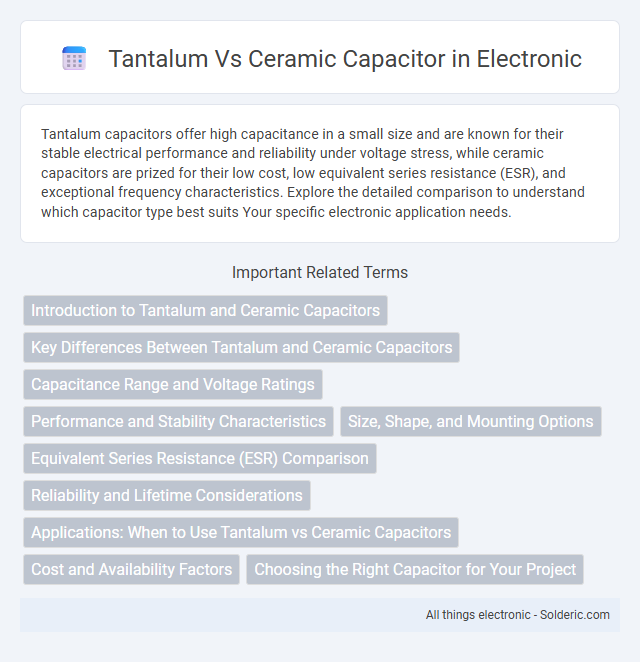 Tantalum Vs Ceramic Capacitor in Electronic

Tantalum capacitors offer high capacitance in a small size and are known for their stable electrical performance and reliability under voltage stress, while ceramic capacitors are prized for their low cost, low equivalent series resistance (ESR), and exceptional frequency characteristics. Explore the detailed comparison to understand which capacitor type best suits Your specific electronic application needs.

Important Related Terms

Introduction to Tantalum and Ceramic Capacitors

Key Differences Between Tantalum and Ceramic Capacitors

Capacitance Range and Voltage Ratings

Performance and Stability Characteristics

Size, Shape, and Mounting Options

Equivalent Series Resistance (ESR) Comparison

Reliability and Lifetime Considerations

Applications: When to Use Tantalum vs Ceramic Capacitors

Cost and Availability Factors

Choosing the Right Capacitor for Your Project

All things electronic - Solderic.com