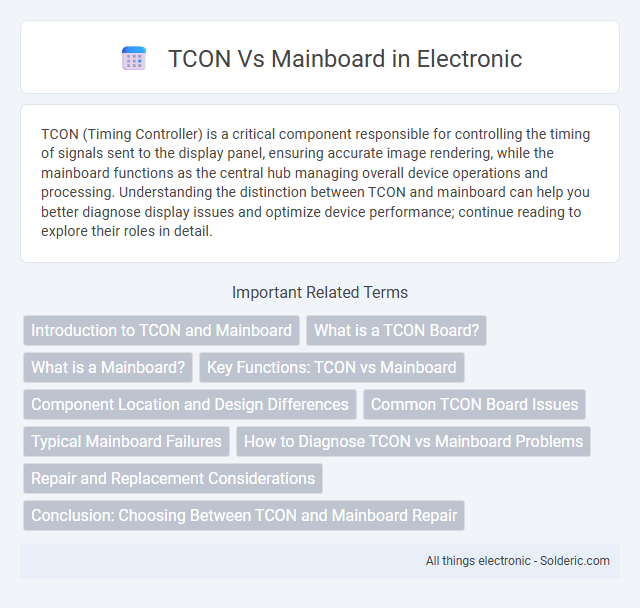 TCON Vs Mainboard in Electronic

TCON (Timing Controller) is a critical component responsible for controlling the timing of signals sent to the display panel, ensuring accurate image rendering, while the mainboard functions as the central hub managing overall device operations and processing. Understanding the distinction between TCON and mainboard can help you better diagnose display issues and optimize device performance; continue reading to explore their roles in detail.

Important Related Terms

Introduction to TCON and Mainboard
What is a TCON Board?
What is a Mainboard?
Key Functions: TCON vs Mainboard
Component Location and Design Differences
Common TCON Board Issues
Typical Mainboard Failures
How to Diagnose TCON vs Mainboard Problems
Repair and Replacement Considerations
Conclusion: Choosing Between TCON and Mainboard Repair

All things electronic - Solderic.com