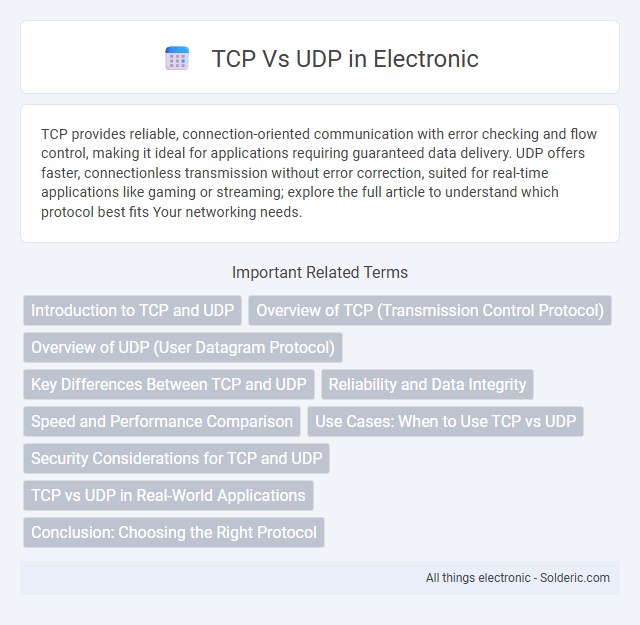 TCP Vs UDP in Electronic

TCP provides reliable, connection-oriented communication with error checking and flow control, making it ideal for applications requiring guaranteed data delivery. UDP offers faster, connectionless transmission without error correction, suited for real-time applications like gaming or streaming; explore the full article to understand which protocol best fits Your networking needs.

Important Related Terms

Introduction to TCP and UDP

Overview of TCP (Transmission Control Protocol)

Overview of UDP (User Datagram Protocol)

Key Differences Between TCP and UDP

Reliability and Data Integrity

Speed and Performance Comparison

Use Cases: When to Use TCP vs UDP

Security Considerations for TCP and UDP

TCP vs UDP in Real-World Applications

Conclusion: Choosing the Right Protocol

All things electronic - Solderic.com